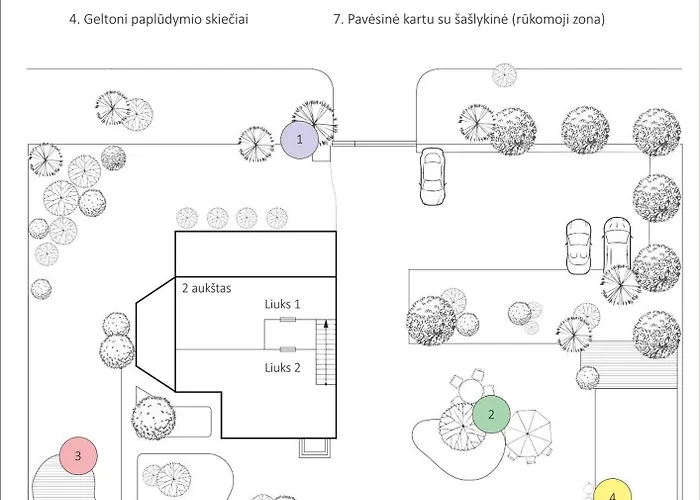 4. Geltoni paplūdymio skiečiai

7. Pavėsinė kartu su šašlykinė (rūkomoji zona)

1

2 aukštas

Liuks 1

Liuks 2

2

3

4