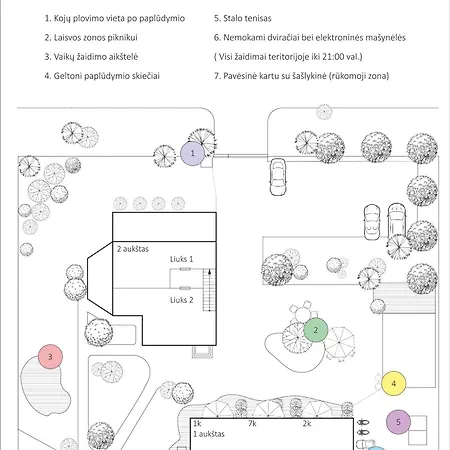 1. Kojų plovimo vieta po paplūdymio

2. Laisvos zonos piknikui

3. Vaikų žaidimo aikštelė

4. Geltoni paplūdymio skiečiai

5. Stalo tenisas

6. Nemokami dviračiai bei elektroninės mašynėlės

( Visi žaidimai teritorijoje iki 21:00 val.)

7. Pavėsinė kartu su šašlykinė (rūkomoji zona)

1

2 aukštas

Liuks 1

Liuks 2

2

3

4

5

1k

7k

2k

1 aukštas